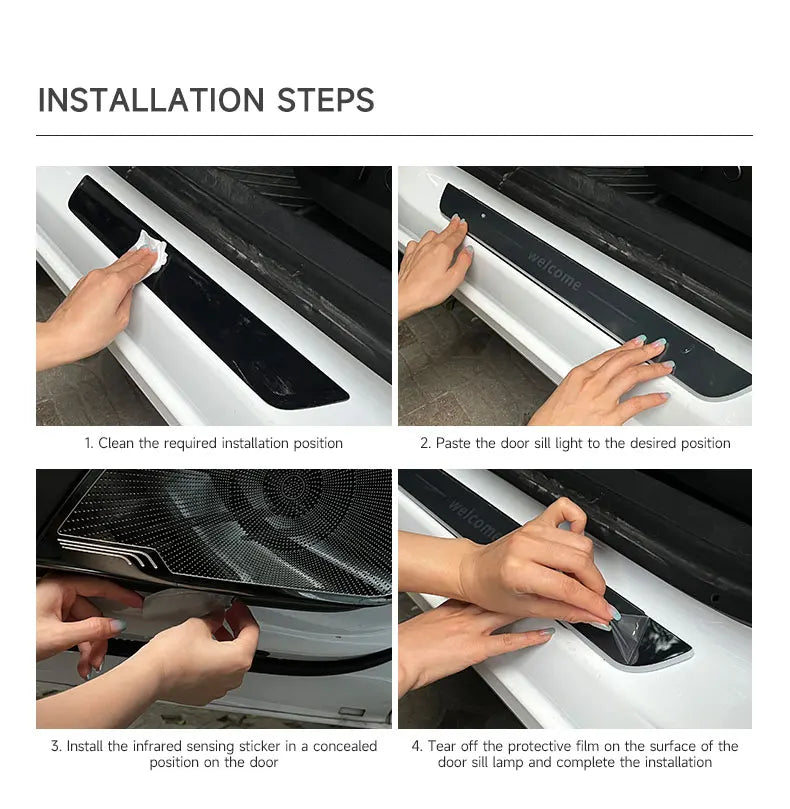 INSTALLATION STEPS

welcome

1. Clean the required installation position

2. Paste the door sill light to the desired position

welcome

3. Install the infrared sensing sticker in a concealed position on the door

4. Tear off the protective film on the surface of the door sill lamp and complete the installation